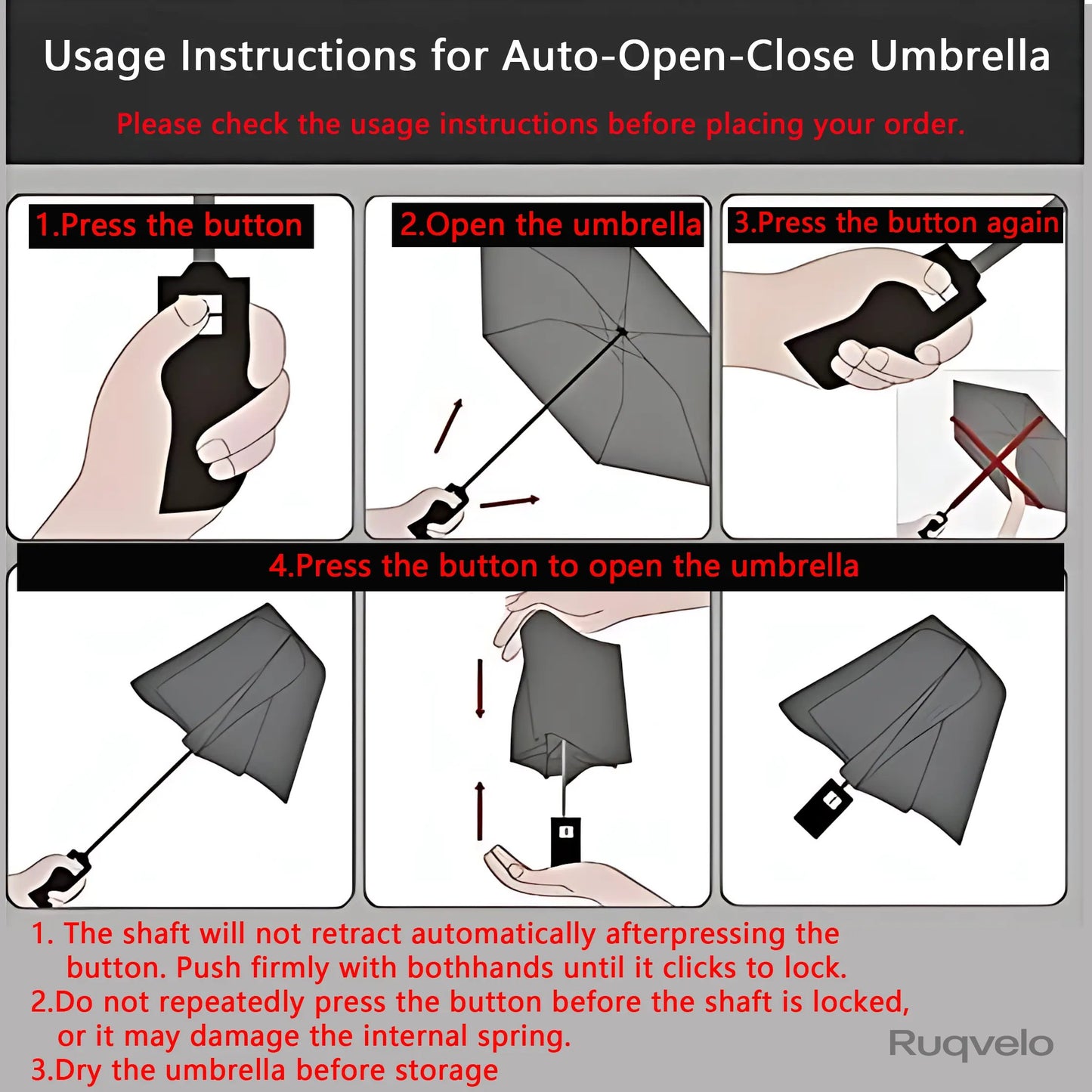 Usage Instructions for Auto-Open-Close Umbrella

Please check the usage instructions before placing your order.

1.Press the button

2.Open the umbrella

3.Press the button again

4.Press the button to open the umbrella

1. The shaft will not retract automatically afterpressing the button. Push firmly with bothhands until it clicks to lock.
2.Do not repeatedly press the button before the shaft is locked, or it may damage the internal spring.
3.Dry the umbrella before storage

Ruqvelo