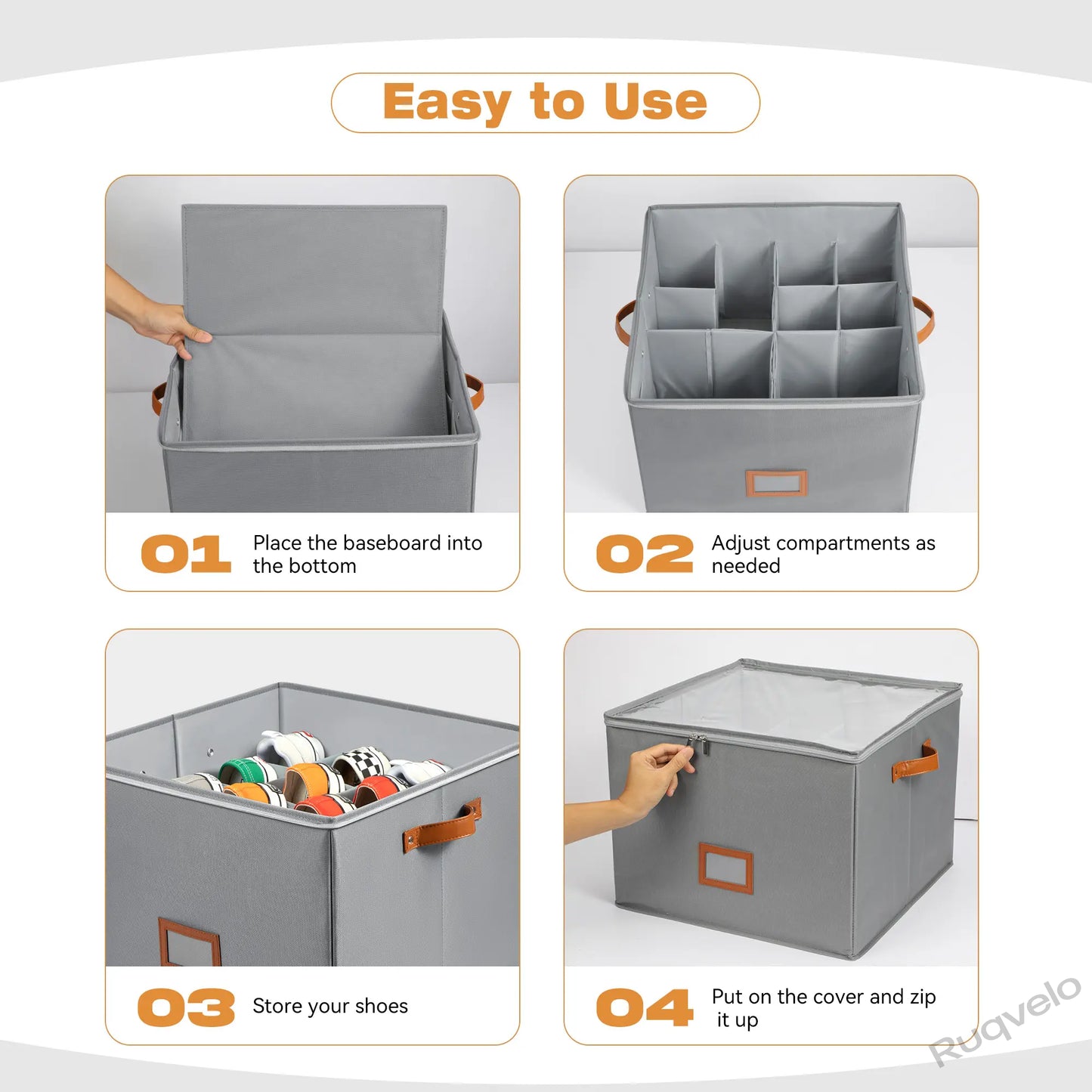 Easy to Use

01 Place the baseboard into the bottom

02 Adjust compartments as needed

03 Store your shoes

04 Put on the cover and zip it up

Ruqvelo