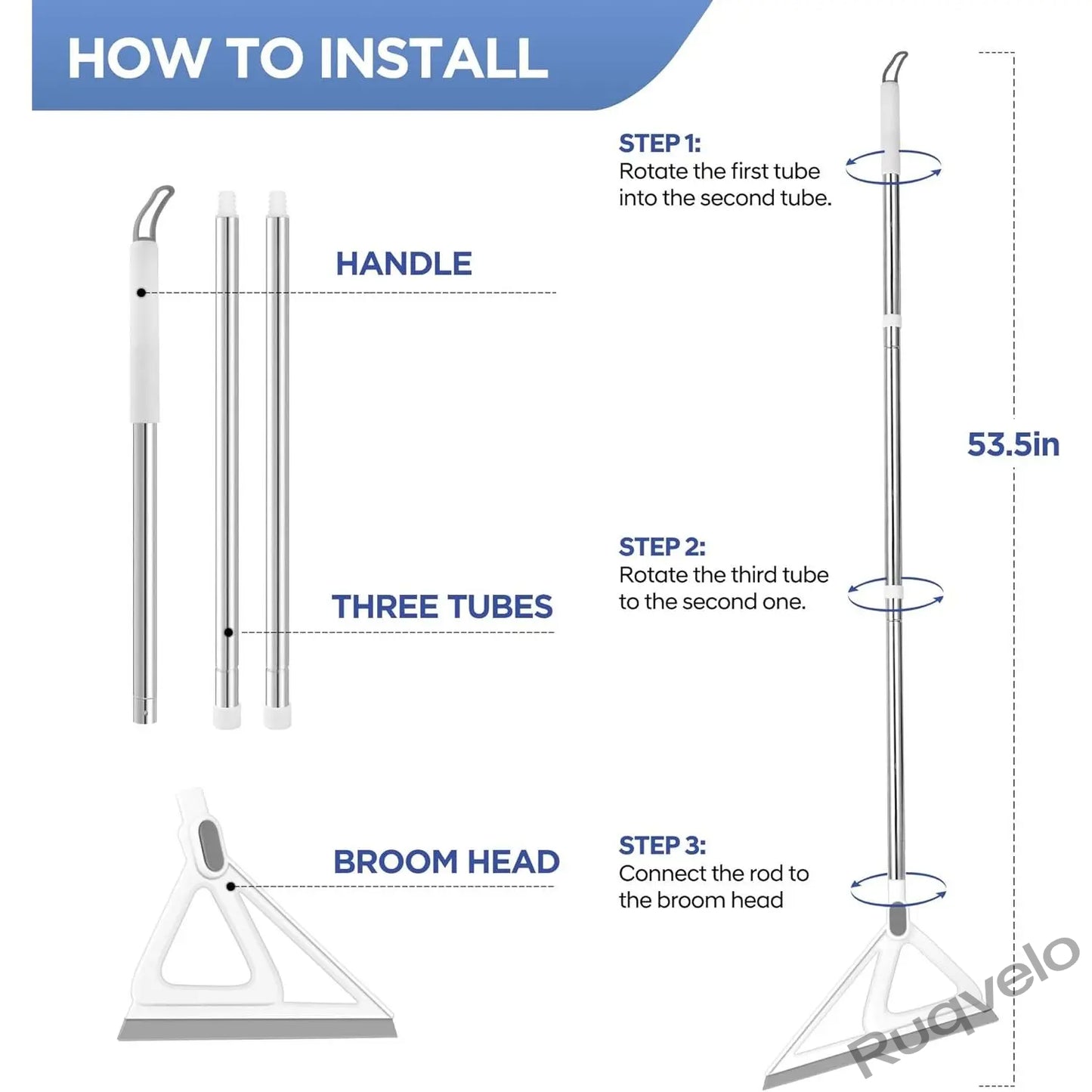 HOW TO INSTALL

HANDLE

THREE TUBES

BROOM HEAD

STEP 1:
Rotate the first tube into the second tube.

STEP 2:
Rotate the third tube to the second one.

STEP 3:
Connect the rod to the broom head

53.5in

Ruqvelo